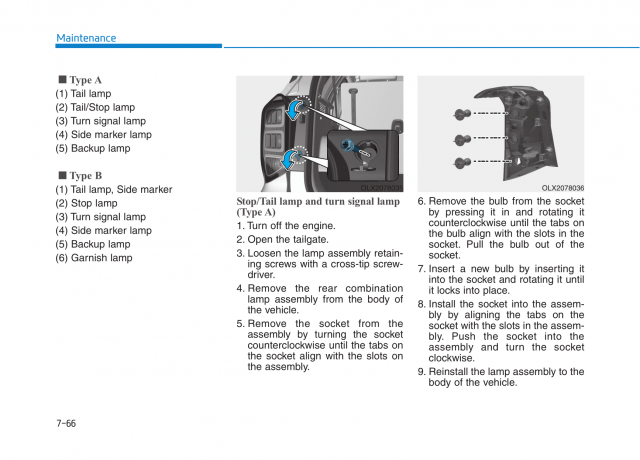 Maintenance

■ Type A
(1) Tail lamp
(2) Tail/Stop lamp
(3) Turn signal lamp
(4) Side marker lamp
(5) Backup lamp

■ Type B
(1) Tail lamp, Side marker
(2) Stop lamp
(3) Turn signal lamp
(4) Side marker lamp
(5) Backup lamp
(6) Garnish lamp

OLX2078035

Stop/Tail lamp and turn signal lamp (Type A)
1. Turn off the engine.
2. Open the tailgate.
3. Loosen the lamp assembly retaining screws with a cross-tip screwdriver.
4. Remove the rear combination lamp assembly from the body of the vehicle.
5. Remove the socket from the assembly by turning the socket counterclockwise until the tabs on the socket align with the slots on the assembly.

OLX2078036

6. Remove the bulb from the socket by pressing it in and rotating it counterclockwise until the tabs on the bulb align with the slots in the socket. Pull the bulb out of the socket.
7. Insert a new bulb by inserting it into the socket and rotating it until it locks into place.
8. Install the socket into the assembly by aligning the tabs on the socket with the slots in the assembly. Push the socket into the assembly and turn the socket clockwise.
9. Reinstall the lamp assembly to the body of the vehicle.

7-66