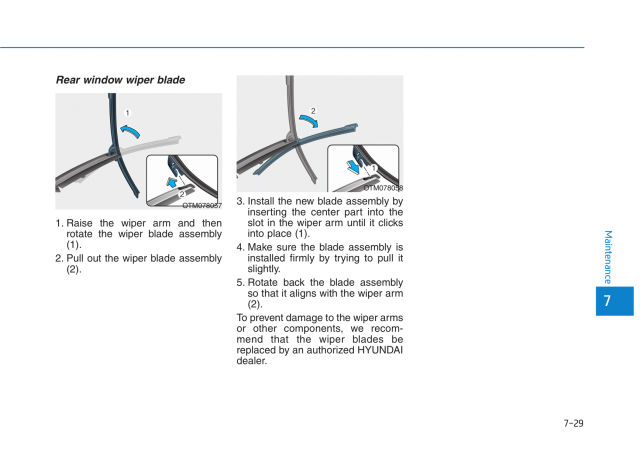 Rear window wiper blade

1

2

OTM078057

1. Raise the wiper arm and then rotate the wiper blade assembly (1).

2. Pull out the wiper blade assembly (2).

2

1

OTM078058

3. Install the new blade assembly by inserting the center part into the slot in the wiper arm until it clicks into place (1).

4. Make sure the blade assembly is installed firmly by trying to pull it slightly.

5. Rotate back the blade assembly so that it aligns with the wiper arm (2).

To prevent damage to the wiper arms or other components, we recommend that the wiper blades be replaced by an authorized HYUNDAI dealer.

Maintenance

7

7-29