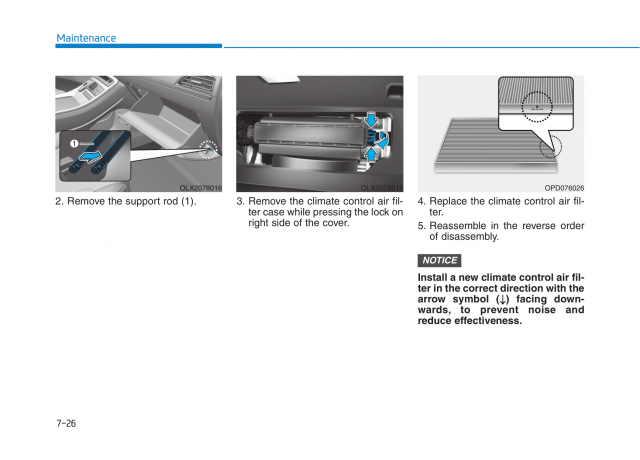 Maintenance

1

OLX2078016

2. Remove the support rod (1).

OLX2078015

3. Remove the climate control air filter case while pressing the lock on right side of the cover.

OPD076026

4. Replace the climate control air filter.

5. Reassemble in the reverse order of disassembly.

NOTICE

Install a new climate control air filter in the correct direction with the arrow symbol (↓) facing downwards, to prevent noise and reduce effectiveness.

7-26